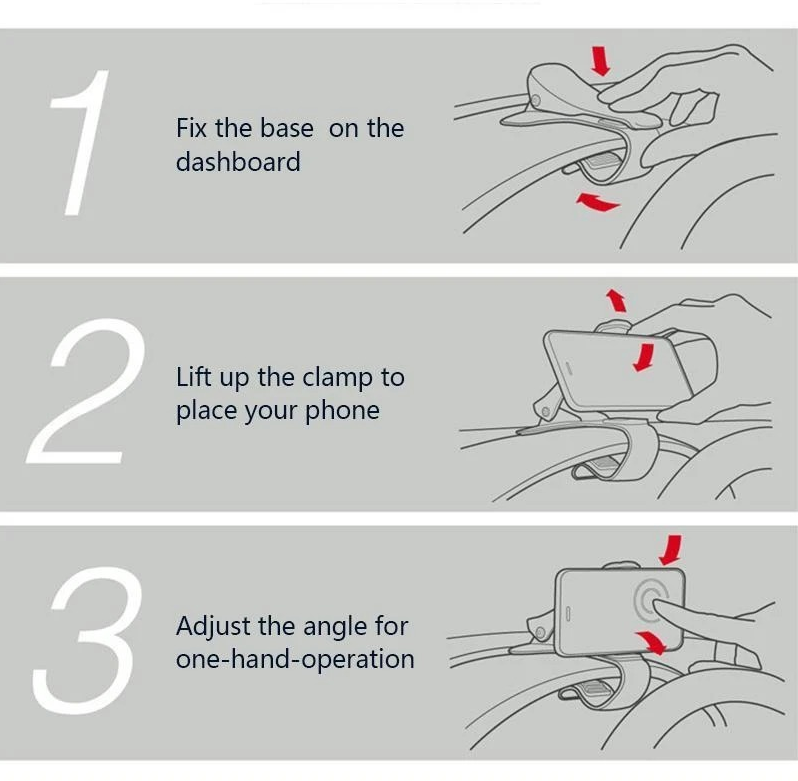 1

Fix the base on the dashboard

2

Lift up the clamp to place your phone

3

Adjust the angle for one-hand-operation